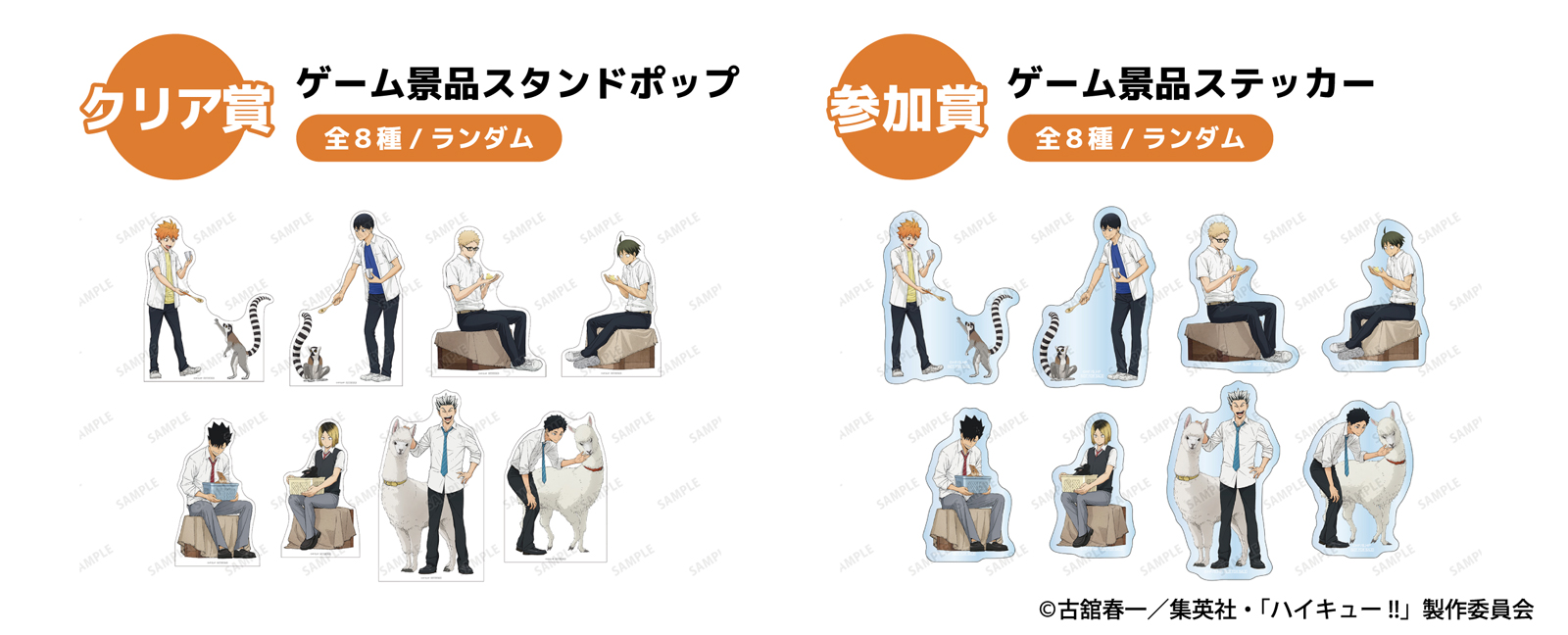 クリア賞

ゲーム景品スタンドポップ

全８種 / ランダム

参加賞

ゲーム景品ステッカー

全８種 / ランダム

SAMPLE

©古舘春一／集英社・「ハイキュー!!」製作委員会